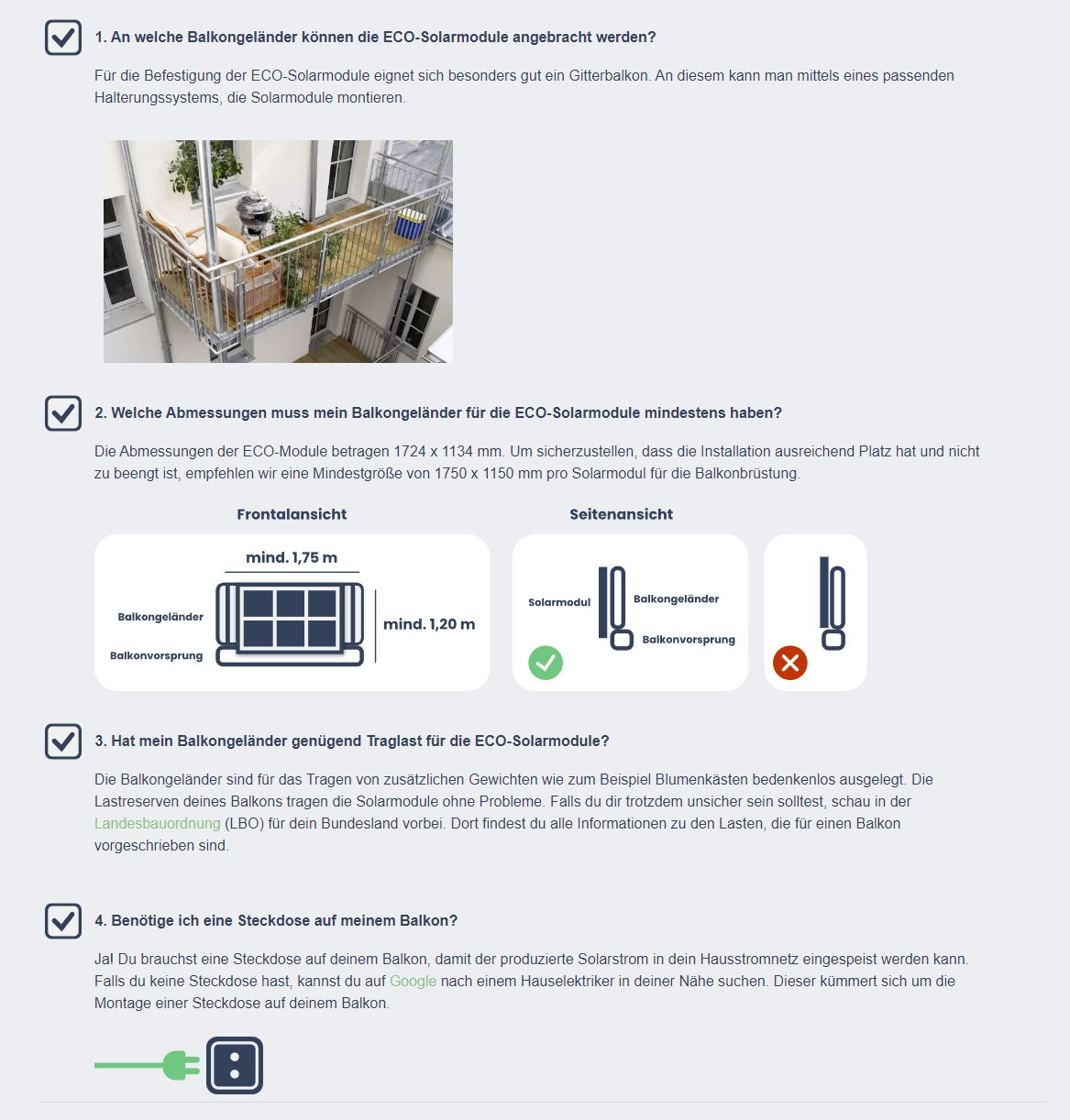 1. An welche Balkongeländer können die ECO-Solarmodule angebracht werden?

Für die Befestigung der ECO-Solarmodule eignet sich besonders gut ein Gitterbalkon. An diesem kann man mittels eines passenden Halterungssystems, die Solarmodule montieren.

2. Welche Abmessungen muss mein Balkongeländer für die ECO-Solarmodule mindestens haben?

Die Abmessungen der ECO-Module betragen 1724 x 1134 mm. Um sicherzustellen, dass die Installation ausreichend Platz hat und nicht zu beengt ist, empfehlen wir eine Mindestgröße von 1750 x 1150 mm pro Solarmodul für die Balkonbrüstung.

Frontalansicht

mind. 1,75 m

Balkongeländer

Balkonvorsprung

mind. 1,20 m

Seitenansicht

Solarmodul

Balkongeländer

Balkonvorsprung

3. Hat mein Balkongeländer genügend Traglast für die ECO-Solarmodule?

Die Balkongeländer sind für das Tragen von zusätzlichen Gewichten wie zum Beispiel Blumenkästen bedenkenlos ausgelegt. Die Lastreserven deines Balkons tragen die Solarmodule ohne Probleme. Falls du dir trotzdem unsicher sein solltest, schau in der Landesbauordnung (LBO) für dein Bundesland vorbei. Dort findest du alle Informationen zu den Lasten, die für einen Balkon vorgeschrieben sind.

4. Benötige ich eine Steckdose auf meinem Balkon?

Ja! Du brauchst eine Steckdose auf deinem Balkon, damit der produzierte Solarstrom in dein Hausstromnetz eingespeist werden kann. Falls du keine Steckdose hast, kannst du auf Google nach einem Hauselektriker in deiner Nähe suchen. Dieser kümmert sich um die Montage einer Steckdose auf deinem Balkon.